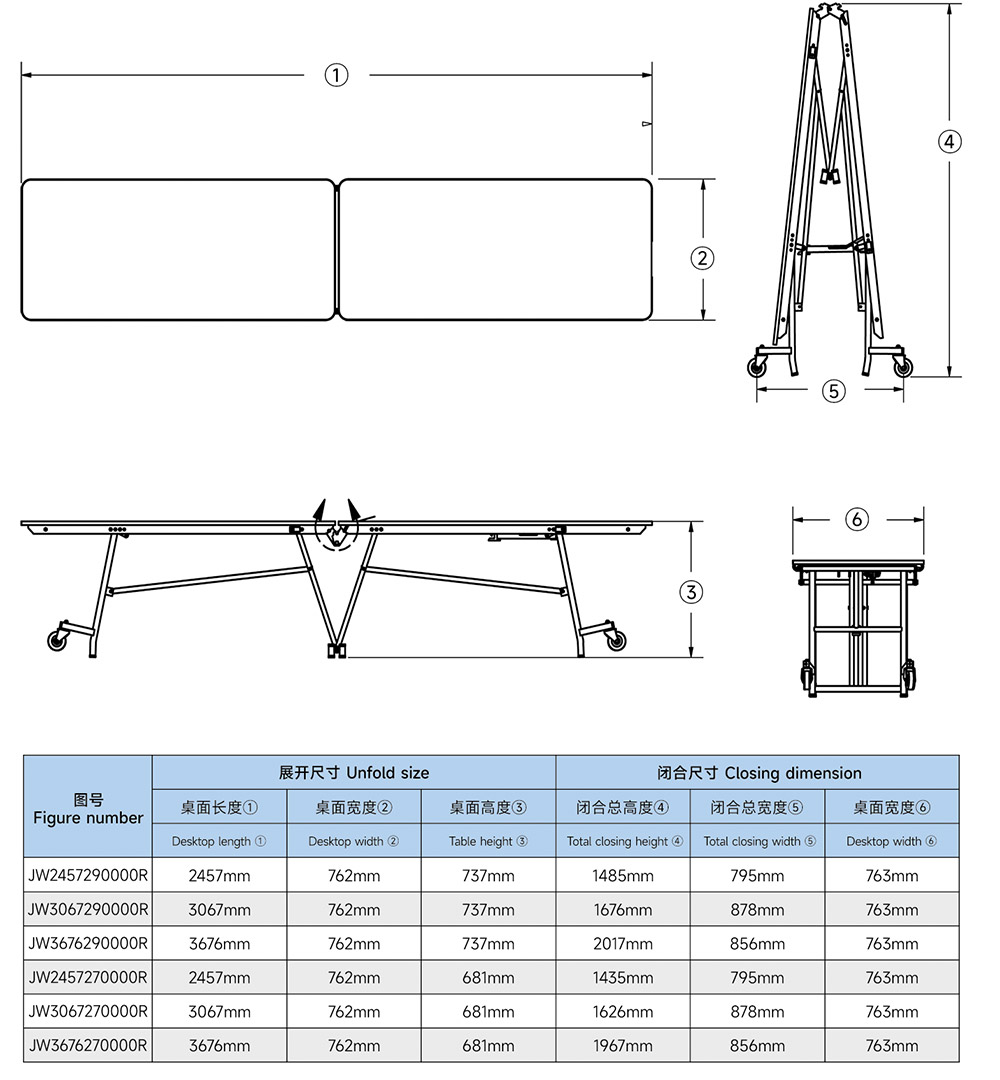 ①

②

④

⑤

③

⑥

| 图号 Figure number | 展开尺寸 Unfold size | | | 闭合尺寸 Closing dimension | | |
|---|---|---|---|---|---|---|
| | 桌面长度① | 桌面宽度② | 桌面高度③ | 闭合总高度④ | 闭合总宽度⑤ | 桌面宽度⑥ |
| | Desktop length ① | Desktop width ② | Table height ③ | Total closing height ④ | Total closing width ⑤ | Desktop width ⑥ |
| JW2457290000R | 2457mm | 762mm | 737mm | 1485mm | 795mm | 763mm |
| JW3067290000R | 3067mm | 762mm | 737mm | 1676mm | 878mm | 763mm |
| JW3676290000R | 3676mm | 762mm | 737mm | 2017mm | 856mm | 763mm |
| JW2457270000R | 2457mm | 762mm | 681mm | 1435mm | 795mm | 763mm |
| JW3067270000R | 3067mm | 762mm | 681mm | 1626mm | 878mm | 763mm |
| JW3676270000R | 3676mm | 762mm | 681mm | 1967mm | 856mm | 763mm |